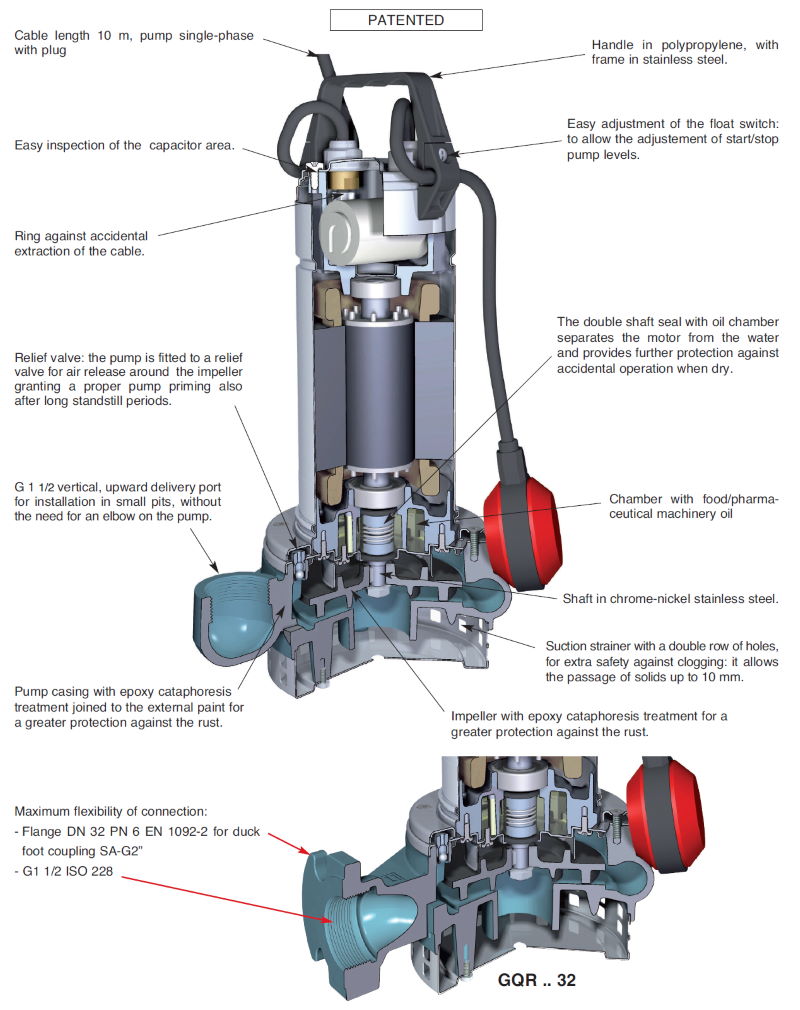 PATENTED

Cable length 10 m, pump single-phase with plug

Handle in polypropylene, with frame in stainless steel.

Easy inspection of the capacitor area.

Easy adjustment of the float switch: to allow the adjustement of start/stop pump levels.

Ring against accidental extraction of the cable.

The double shaft seal with oil chamber separates the motor from the water and provides further protection against accidental operation when dry.

Relief valve: the pump is fitted to a relief valve for air release around the impeller granting a proper pump priming also after long standstill periods.

G 1 1/2 vertical, upward delivery port for installation in small pits, without the need for an elbow on the pump.

Chamber with food/pharmaceutical machinery oil

Shaft in chrome-nickel stainless steel.

Suction strainer with a double row of holes, for extra safety against clogging: it allows the passage of solids up to 10 mm.

Pump casing with epoxy cataphoresis treatment joined to the external paint for a greater protection against the rust.

Impeller with epoxy cataphoresis treatment for a greater protection against the rust.

Maximum flexibility of connection:
- Flange DN 32 PN 6 EN 1092-2 for duck foot coupling SA-G2"
- G1 1/2 ISO 228

GQR .. 32