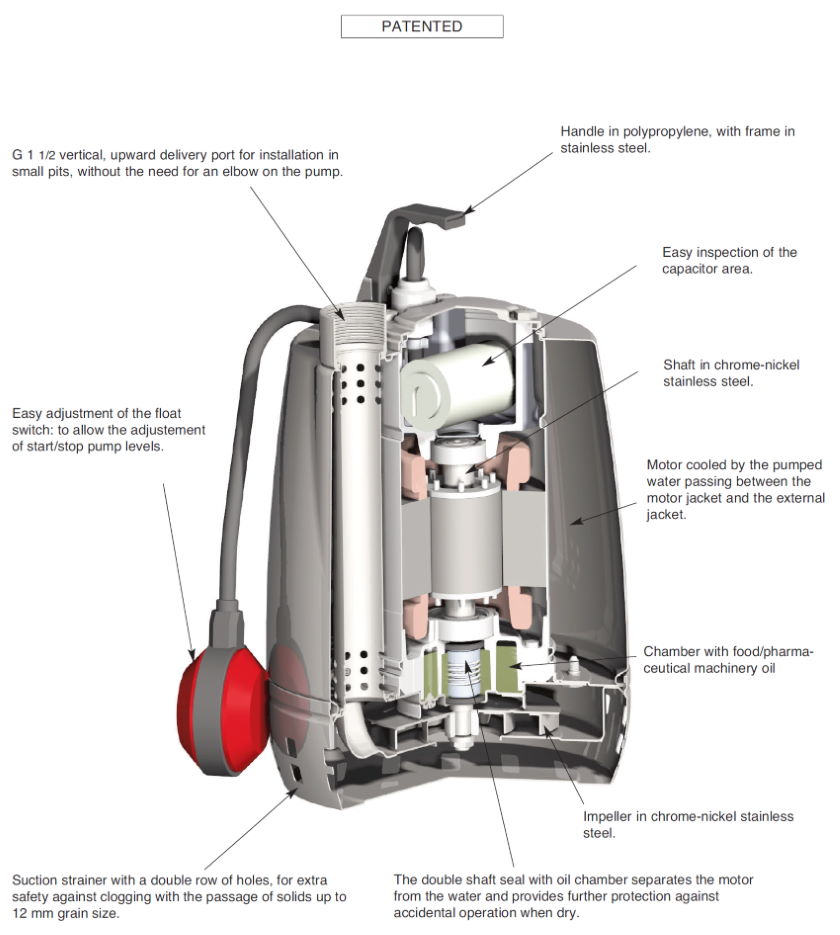 PATENTED

G 1 1/2 vertical, upward delivery port for installation in small pits, without the need for an elbow on the pump.

Handle in polypropylene, with frame in stainless steel.

Easy inspection of the capacitor area.

Shaft in chrome-nickel stainless steel.

Easy adjustment of the float switch: to allow the adjustement of start/stop pump levels.

Motor cooled by the pumped water passing between the motor jacket and the external jacket.

Chamber with food/pharmaceutical machinery oil

Impeller in chrome-nickel stainless steel.

Suction strainer with a double row of holes, for extra safety against clogging with the passage of solids up to 12 mm grain size.

The double shaft seal with oil chamber separates the motor from the water and provides further protection against accidental operation when dry.