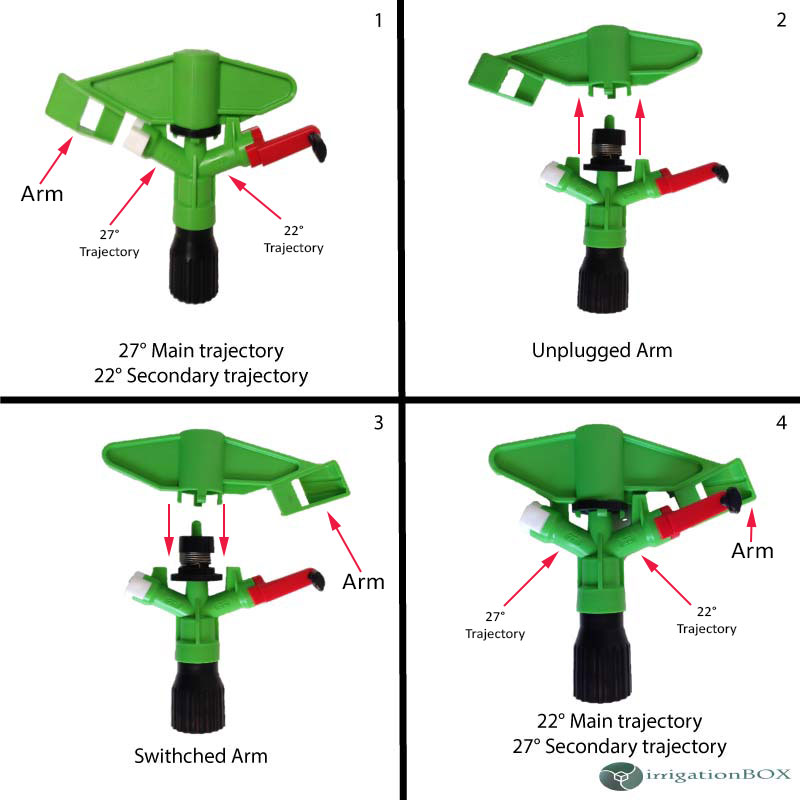 1

Arm

27°
Trajectory

22°
Trajectory

27° Main trajectory
22° Secondary trajectory

2

Unplugged Arm

3

Arm

Swithched Arm

4

Arm

27°
Trajectory

22°
Trajectory

22° Main trajectory
27° Secondary trajectory

irrigationBOX