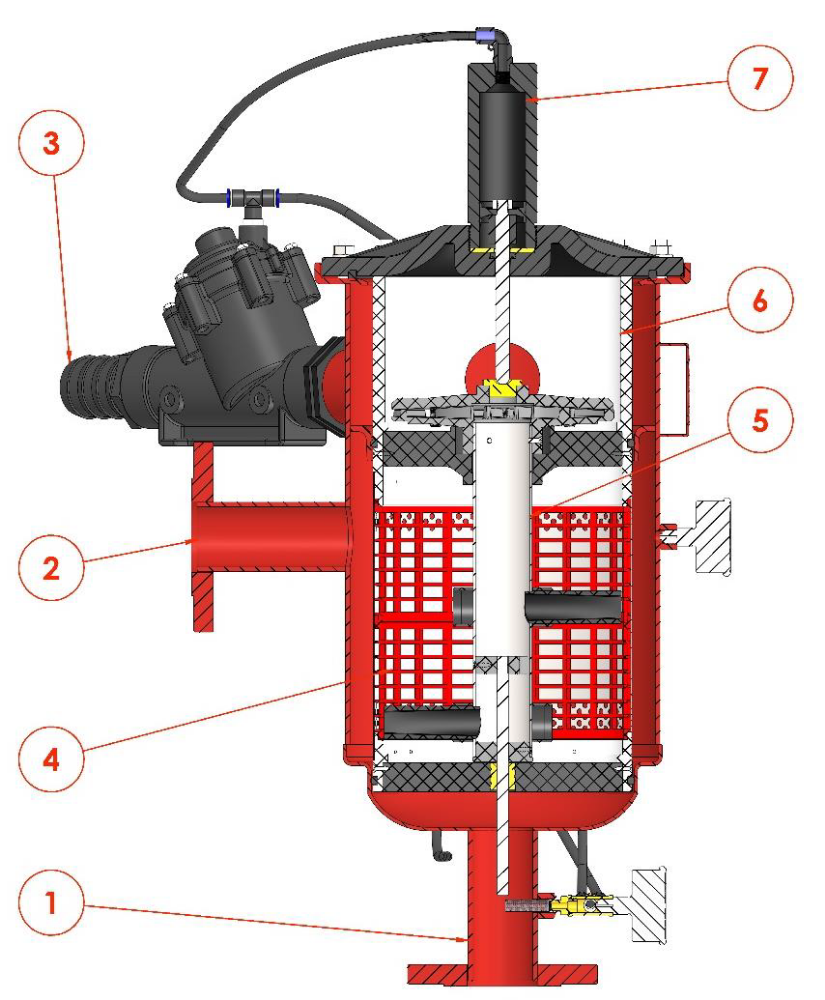 7
3
6
5
2
4
1